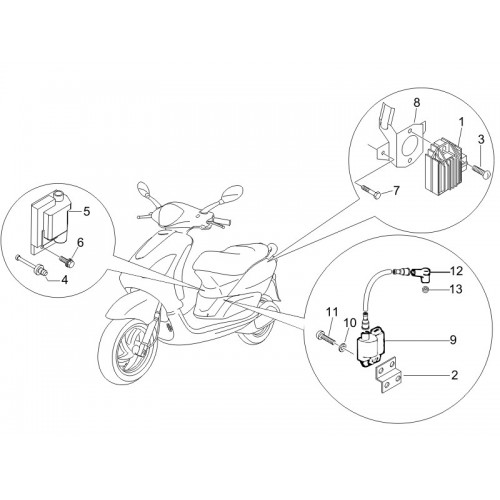 8
1
3
7
5
6
4
12
13
11
10
9
2